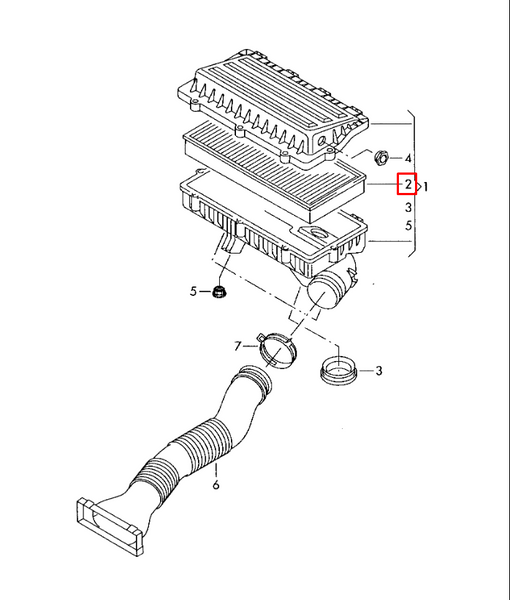 4
2
1
3
5
5
7
3
6