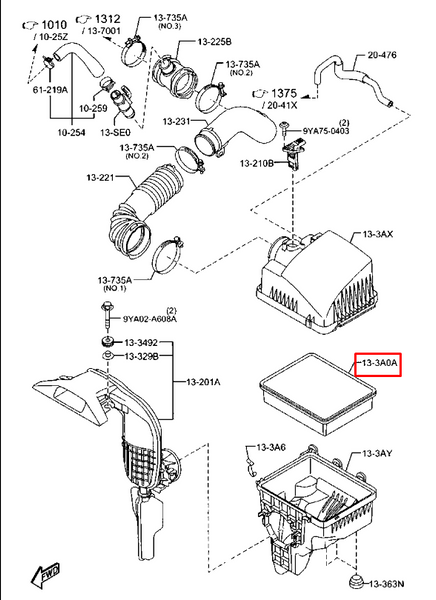 1010
/ 10-25Z

1312
/ 13-7001

13-735A
(NO.3)

13-225B

13-735A
(NO.2)

20-476

1375
/ 20-41X

61-219A

10-259

10-254

13-SE0

13-231

(2)
9YA75-0403

13-735A
(NO.2)

13-210B

13-221

13-3AX

13-735A
(NO.1)

(2)
9YA02-A608A

13-3492

13-329B

13-201A

13-3A0A

13-3A6

13-3AY

FWD

13-363N